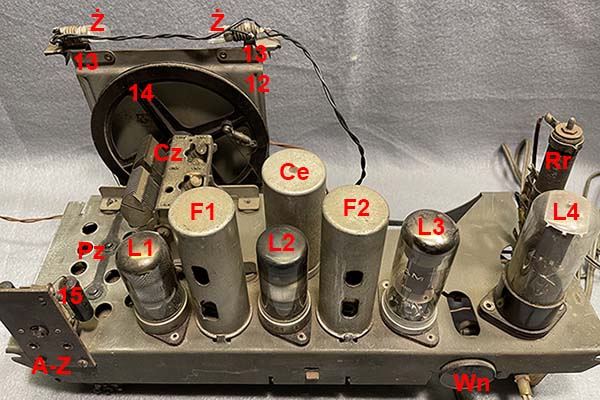 Ż
Ż
13
13
12
14
Cz
Ce
Rr
F1
F2
L4
L3
Pz
L1
L2
15
A-Z
Wn